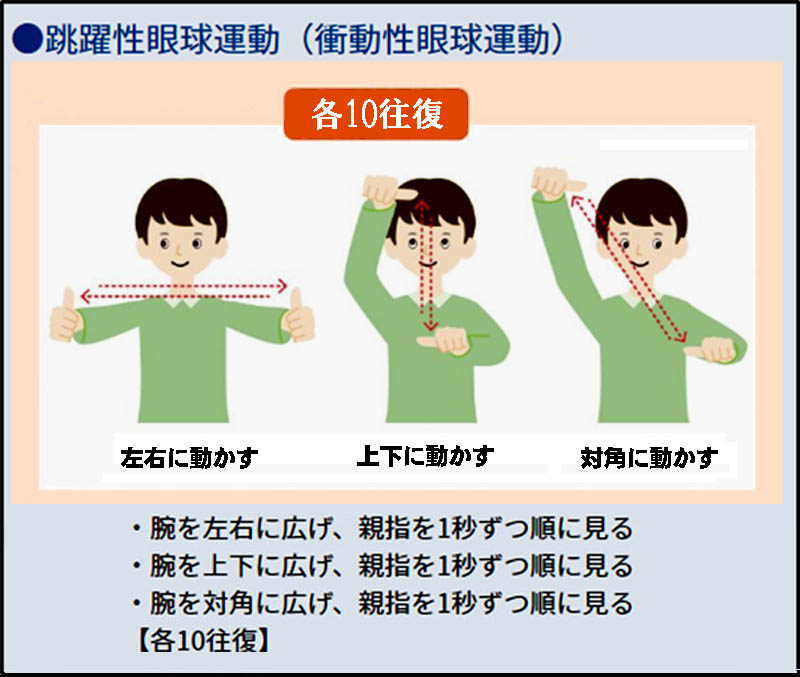 ●跳躍性眼球運動（衝動性眼球運動）

各10往復

左右に動かす

上下に動かす

対角に動かす

・腕を左右に広げ、親指を1秒ずつ順に見る
・腕を上下に広げ、親指を1秒ずつ順に見る
・腕を対角に広げ、親指を1秒ずつ順に見る
【各10往復】